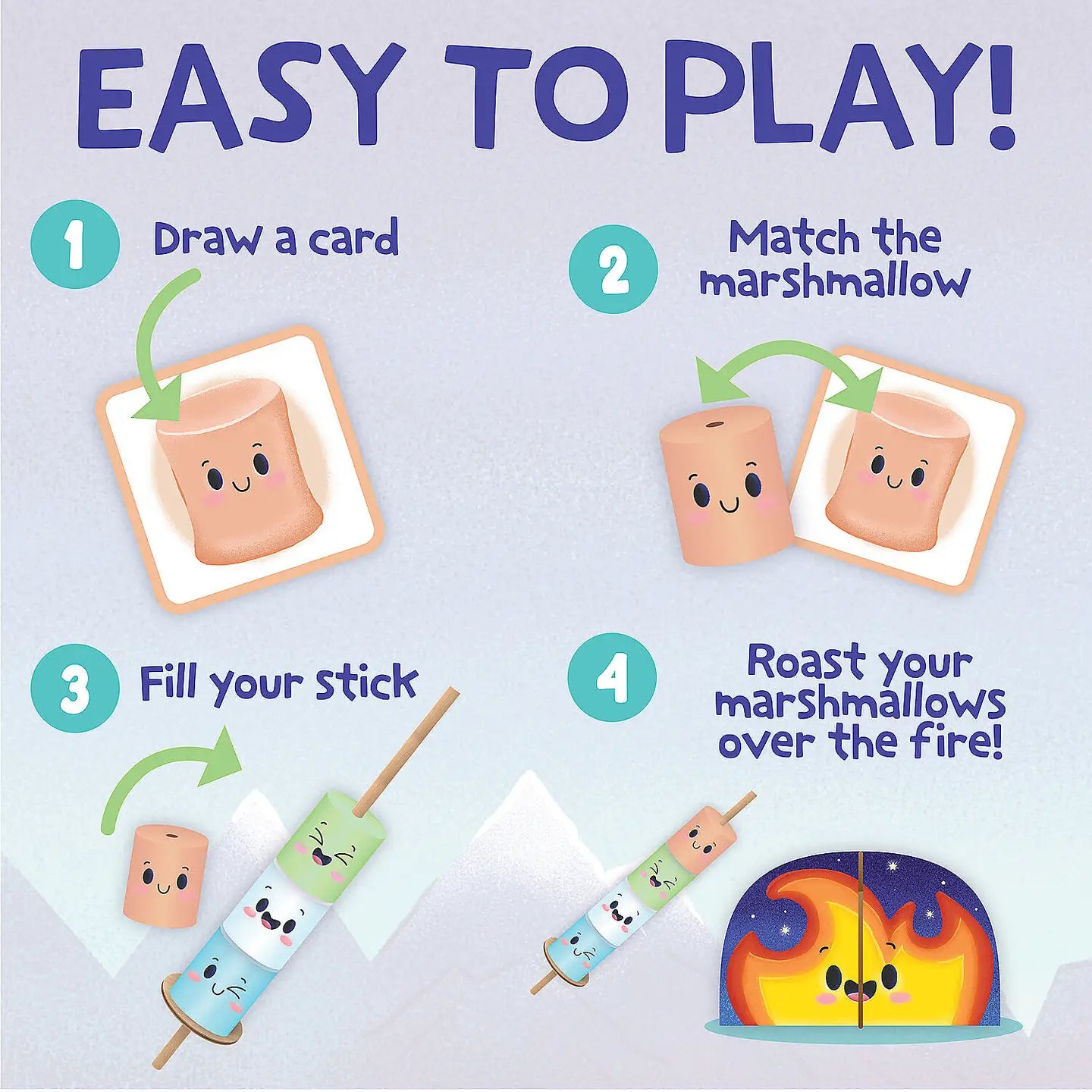 EASY TO PLAY!

1 Draw a card

2 Match the marshmallow

3 Fill your stick

4 Roast your marshmallows over the fire!